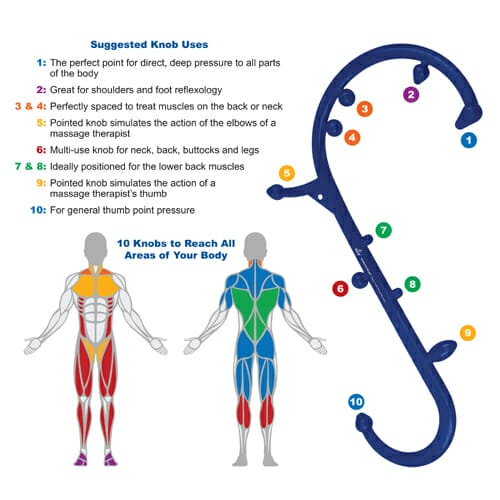 Suggested Knob Uses

1: The perfect point for direct, deep pressure to all parts of the body

2: Great for shoulders and foot reflexology

3 & 4: Perfectly spaced to treat muscles on the back or neck

5: Pointed knob simulates the action of the elbows of a massage therapist

6: Multi-use knob for neck, back, buttocks and legs

7 & 8: Ideally positioned for the lower back muscles

9: Pointed knob simulates the action of a massage therapist's thumb

10: For general thumb point pressure

10 Knobs to Reach All Areas of Your Body

2
3
1
4
5
7
6
8
9
10