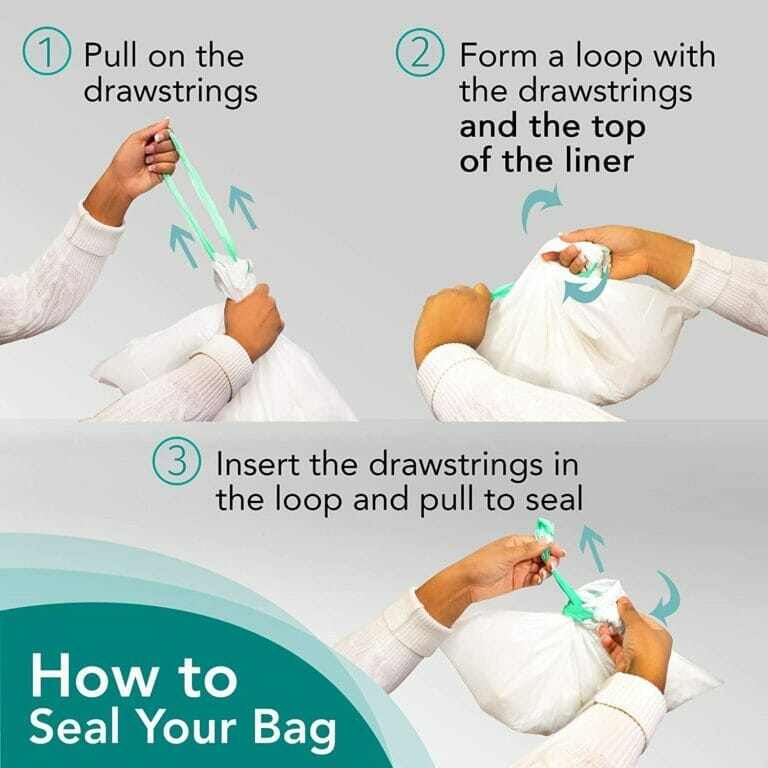 1 Pull on the drawstrings

2 Form a loop with the drawstrings and the top of the liner

3 Insert the drawstrings in the loop and pull to seal

How to
Seal Your Bag