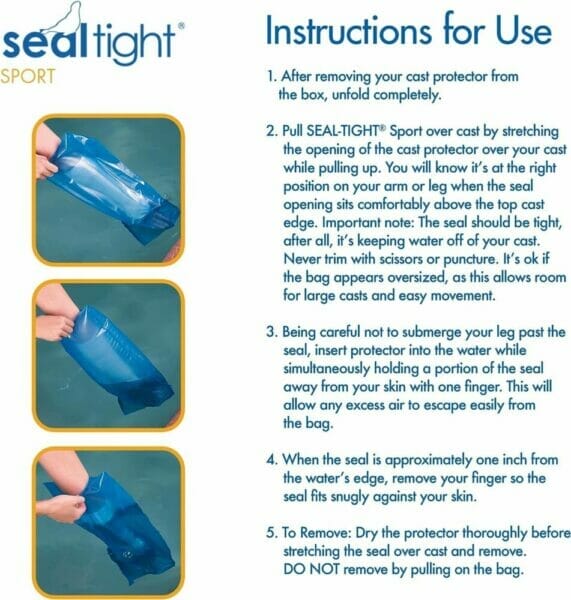 sealtight®
SPORT

Instructions for Use

1. After removing your cast protector from the box, unfold completely.

2. Pull SEAL-TIGHT® Sport over cast by stretching the opening of the cast protector over your cast while pulling up. You will know it's at the right position on your arm or leg when the seal opening sits comfortably above the top cast edge. Important note: The seal should be tight, after all, it's keeping water off of your cast. Never trim with scissors or puncture. It's ok if the bag appears oversized, as this allows room for large casts and easy movement.

3. Being careful not to submerge your leg past the seal, insert protector into the water while simultaneously holding a portion of the seal away from your skin with one finger. This will allow any excess air to escape easily from the bag.

4. When the seal is approximately one inch from the water's edge, remove your finger so the seal fits snugly against your skin.

5. To Remove: Dry the protector thoroughly before stretching the seal over cast and remove. DO NOT remove by pulling on the bag.