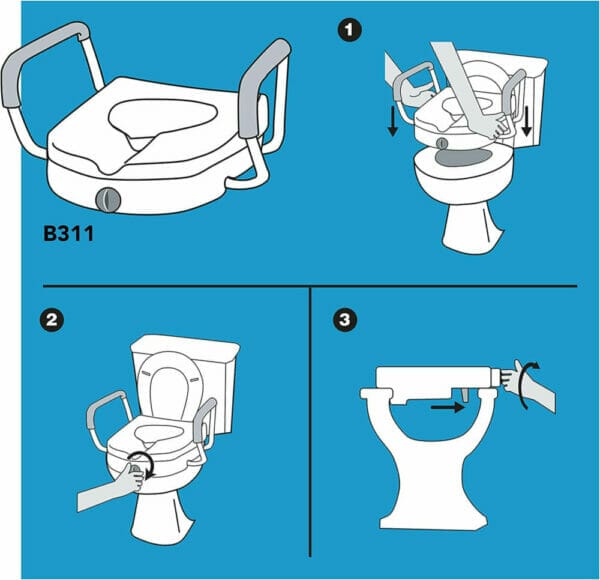 B311

1

2

3