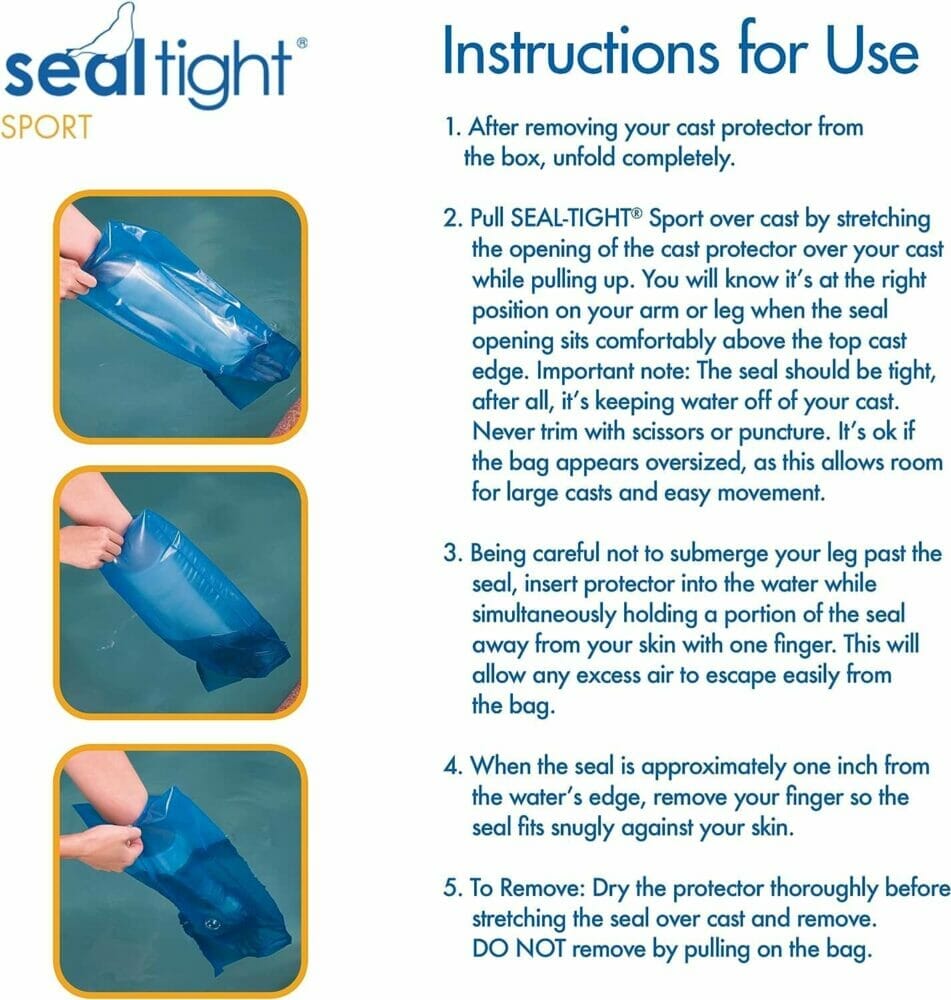 sealtight®
SPORT

Instructions for Use

1. After removing your cast protector from the box, unfold completely.

2. Pull SEAL-TIGHT® Sport over cast by stretching the opening of the cast protector over your cast while pulling up. You will know it's at the right position on your arm or leg when the seal opening sits comfortably above the top cast edge. Important note: The seal should be tight, after all, it's keeping water off of your cast. Never trim with scissors or puncture. It's ok if the bag appears oversized, as this allows room for large casts and easy movement.

3. Being careful not to submerge your leg past the seal, insert protector into the water while simultaneously holding a portion of the seal away from your skin with one finger. This will allow any excess air to escape easily from the bag.

4. When the seal is approximately one inch from the water's edge, remove your finger so the seal fits snugly against your skin.

5. To Remove: Dry the protector thoroughly before stretching the seal over cast and remove. DO NOT remove by pulling on the bag.