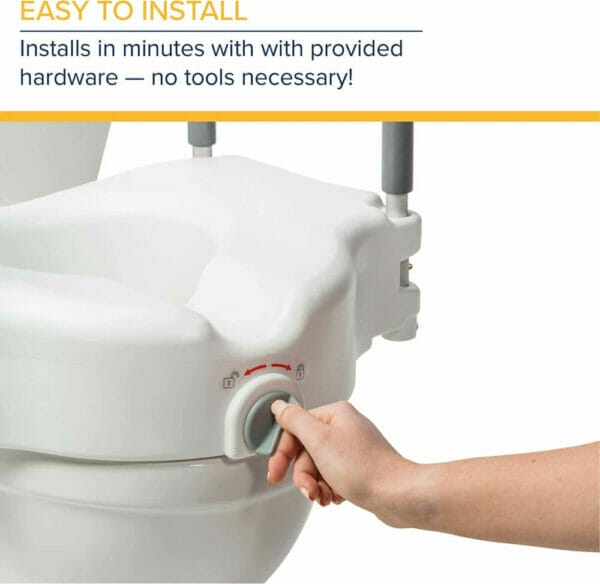 EASY TO INSTALL

Installs in minutes with with provided hardware — no tools necessary!